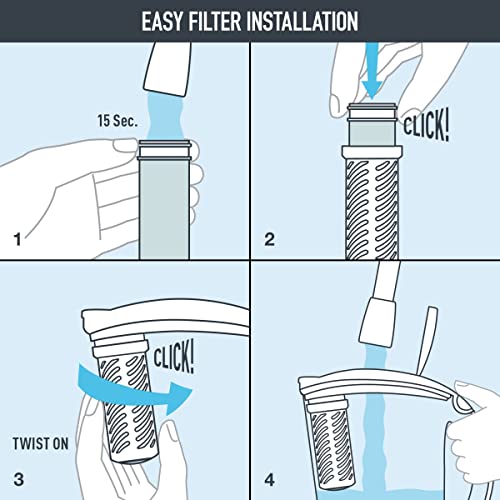 EASY FILTER INSTALLATION

15 Sec.

1

CLICK!

2

CLICK!

TWIST ON

3

4